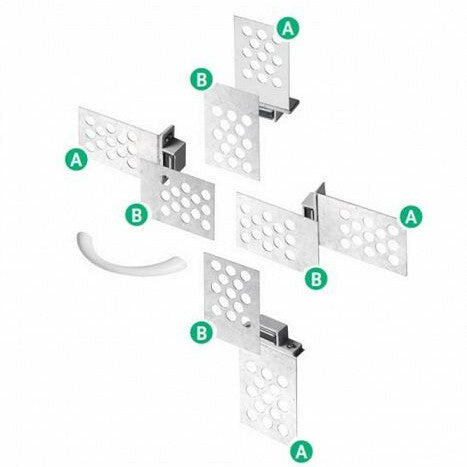 A
B
A
B
A
B
B
A