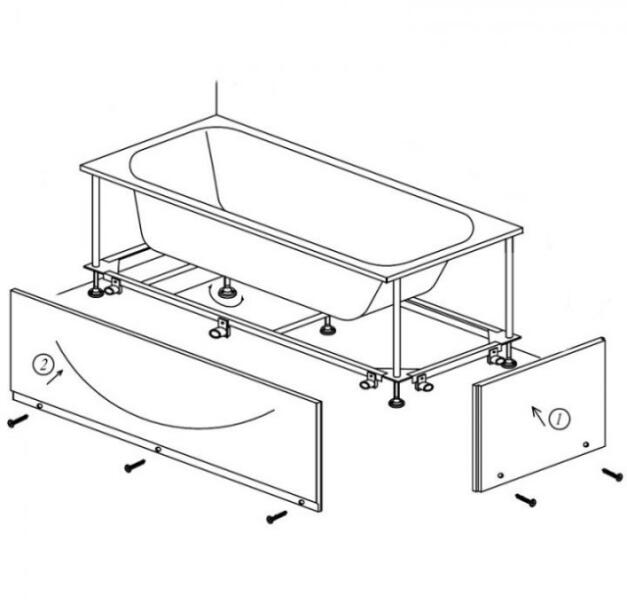 2

1