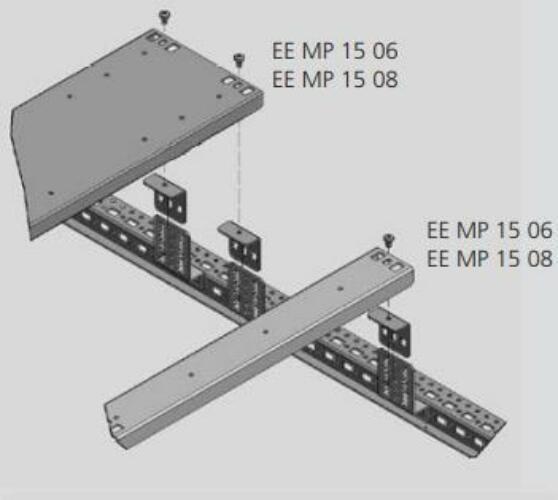 EE MP 15 06
EE MP 15 08

EE MP 15 06
EE MP 15 08