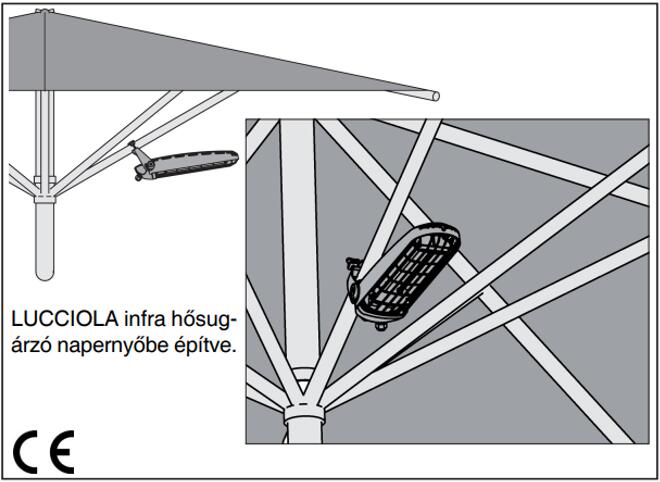 LUCCIOLA infra hősugárzó napernyőbe építve.

CE