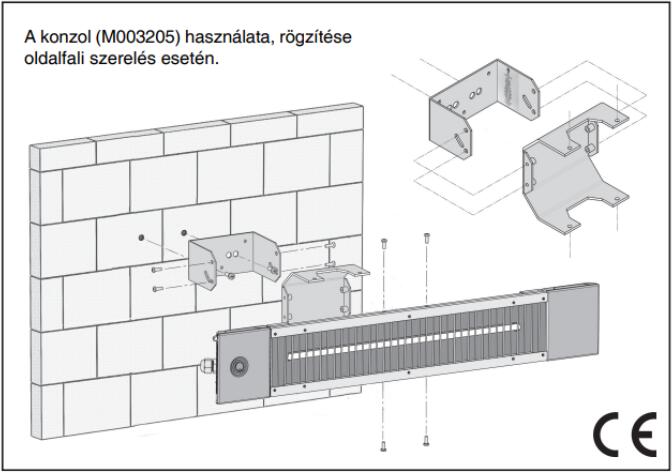 A konzol (M003205) használata, rögzítése oldalfali szerelés esetén.

CE