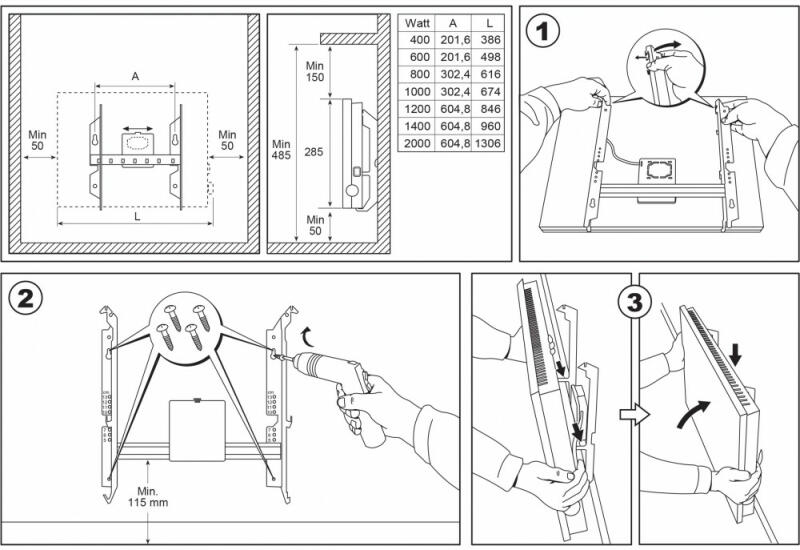 A

Min 50

Min 50

L

Min 150

Min 485

285

Min 50

| Watt | A | L |
|---|---|---|
| 400 | 201,6 | 386 |
| 600 | 201,6 | 498 |
| 800 | 302,4 | 616 |
| 1000 | 302,4 | 674 |
| 1200 | 604,8 | 846 |
| 1400 | 604,8 | 960 |
| 2000 | 604,8 | 1306 |

1

2

Min. 115 mm

3