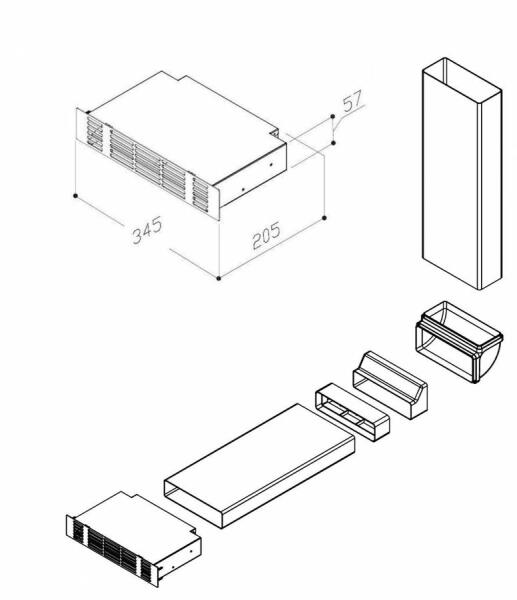 57
345
205