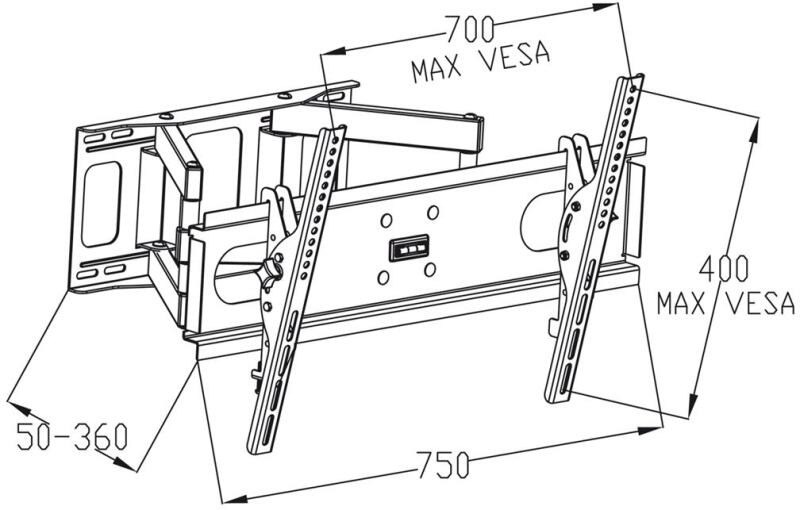 700
MAX VESA

400
MAX VESA

50-360

750