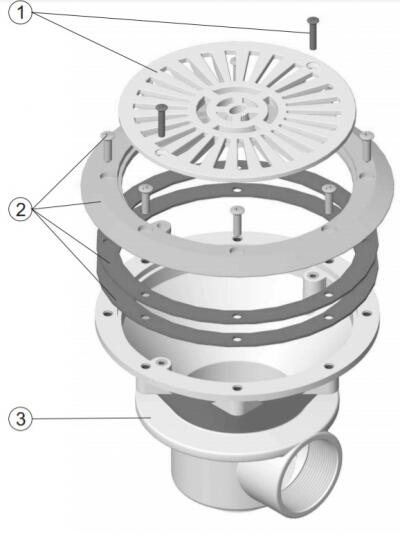 1
2
3