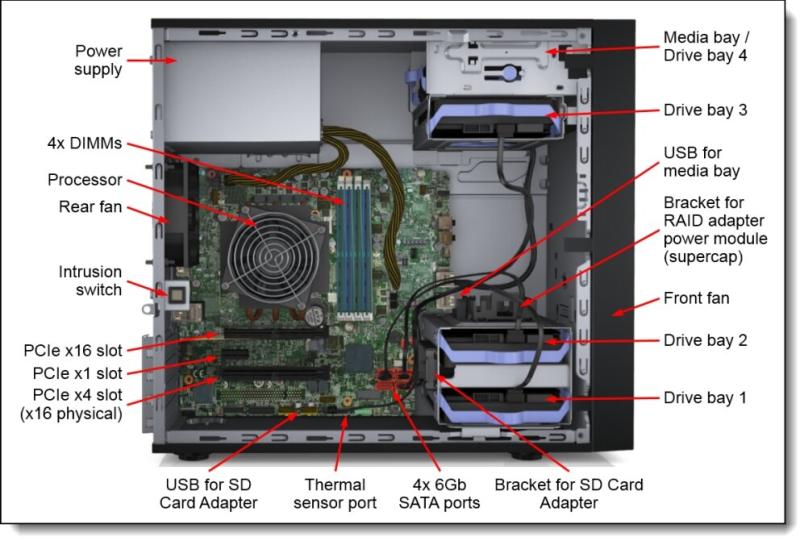 Power supply

4x DIMMs

Processor

Rear fan

Intrusion switch

PCIe x16 slot

PCIe x1 slot

PCIe x4 slot (x16 physical)

Media bay / Drive bay 4

Drive bay 3

USB for media bay

Bracket for RAID adapter power module (supercap)

Front fan

Drive bay 2

Drive bay 1

USB for SD Card Adapter

Thermal sensor port

4x 6Gb SATA ports

Bracket for SD Card Adapter