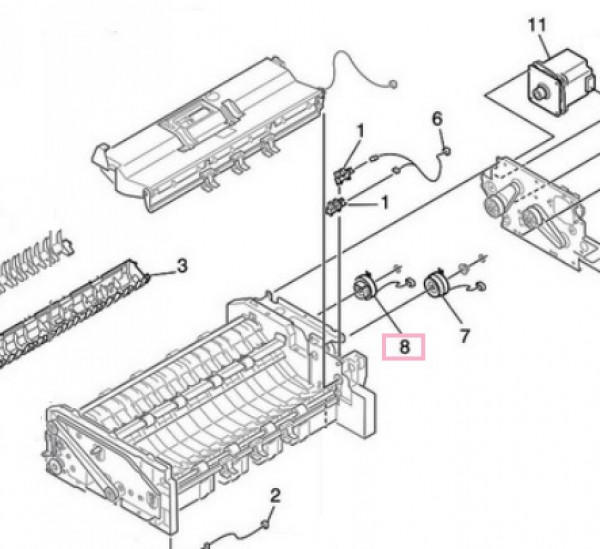 11
6
1
1
3
8
7
2