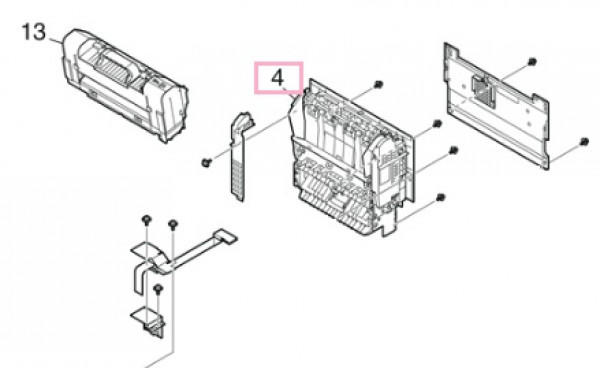 13

4