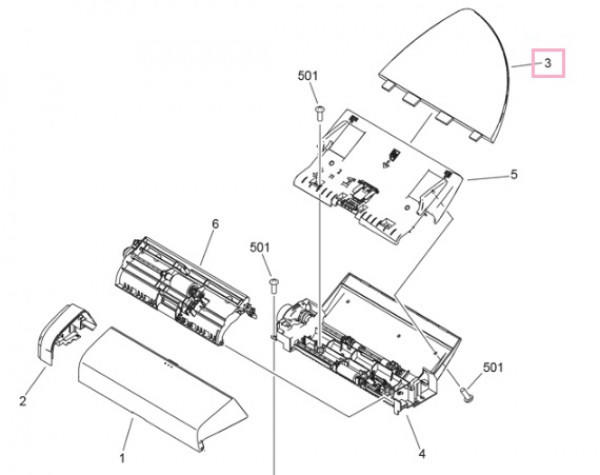 3
501
5
6
501
501
2
1
4