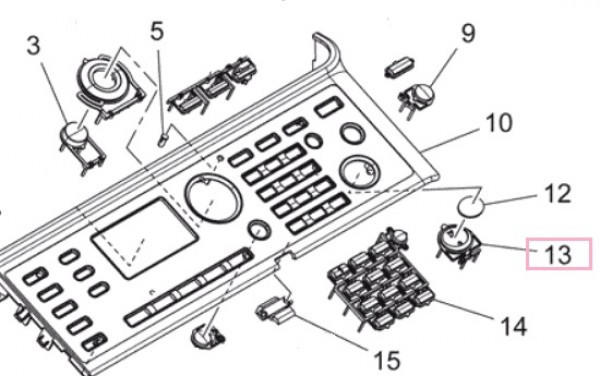 3
5
9
10
12
13
14
15