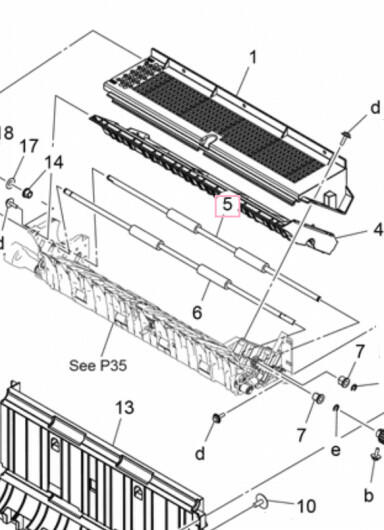 1
d
18
17
14
5
4
d
6
See P35
7
13
7
d
e
b
10