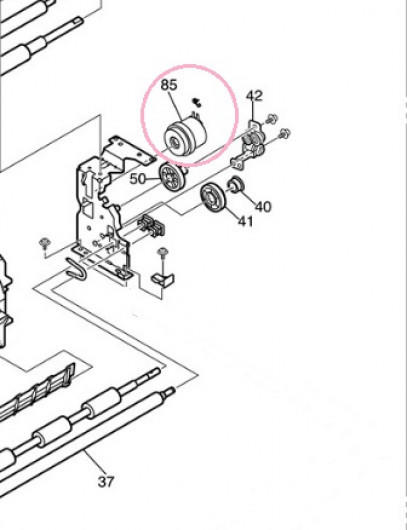 85
42
50
40
41
37