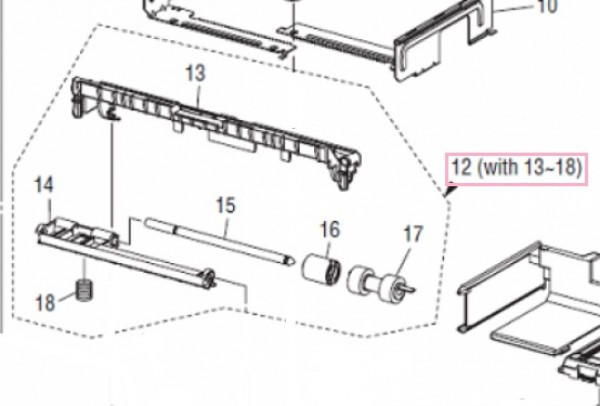 10
13
12 (with 13~18)
14
15
16
17
18