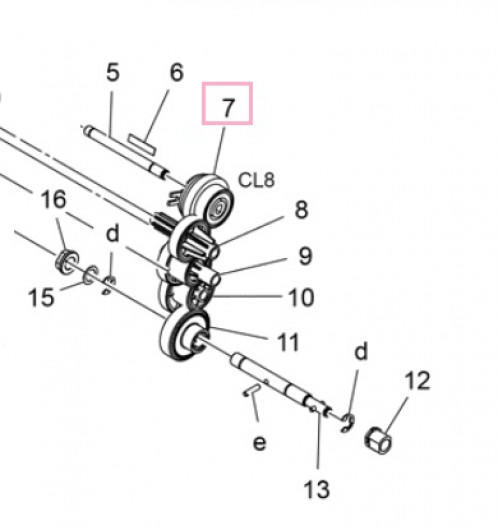 5
6
7
CL8
16
8
d
9
15
10
11
d
12
e
13