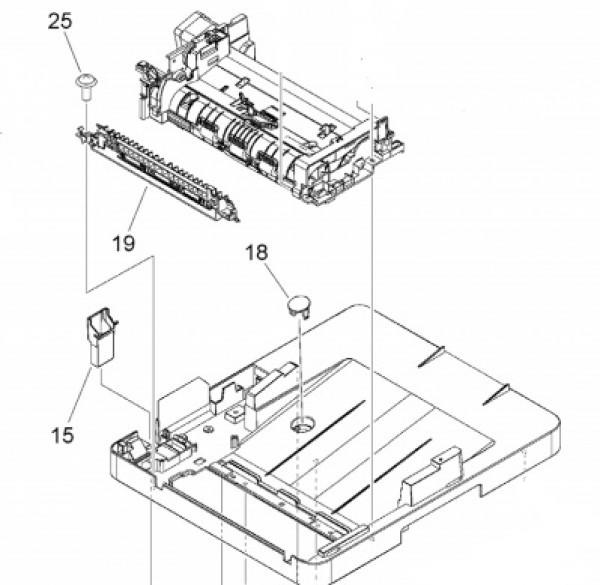 25

19

18

15