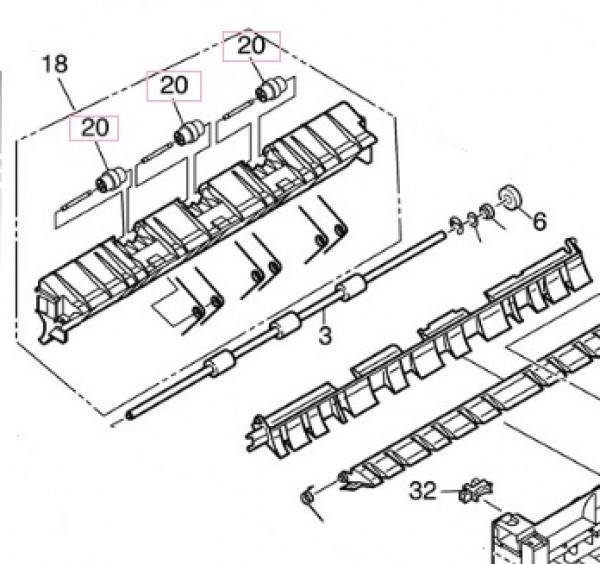 18
20
20
20
6
3
32