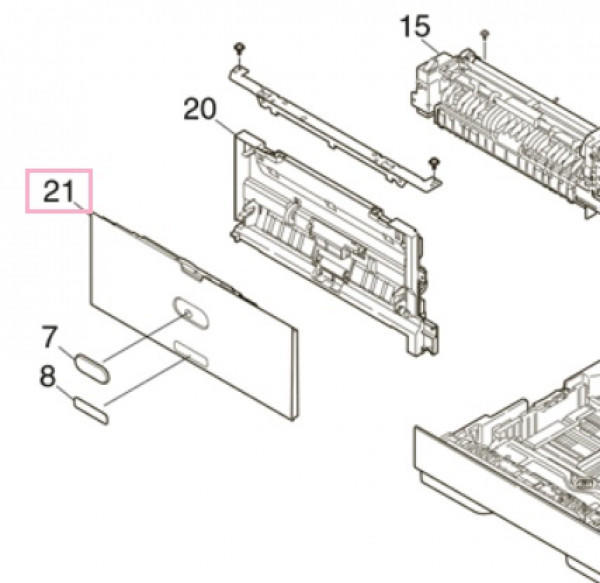 15
20
21
7
8