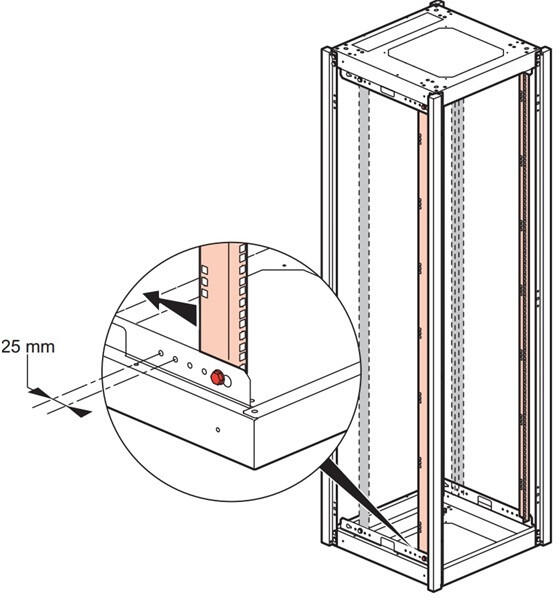 25 mm